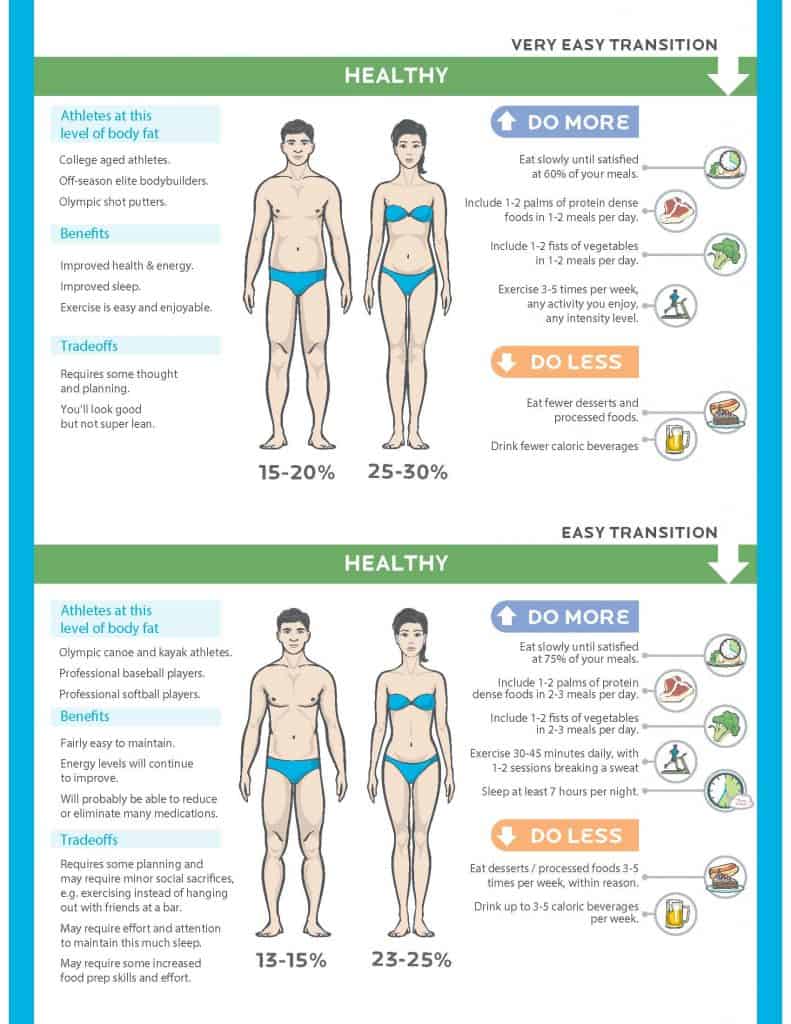 VERY EASY TRANSITION

HEALTHY

Athletes at this level of body fat

College aged athletes.

Off-season elite bodybuilders.

Olympic shot putters.

Benefits

Improved health & energy.

Improved sleep.

Exercise is easy and enjoyable.

Tradeoffs

Requires some thought and planning.

You'll look good but not super lean.

15-20%

25-30%

DO MORE

Eat slowly until satisfied at 60% of your meals.

Include 1-2 palms of protein dense foods in 1-2 meals per day.

Include 1-2 fists of vegetables in 1-2 meals per day.

Exercise 3-5 times per week, any activity you enjoy, any intensity level.

DO LESS

Eat fewer desserts and processed foods.

Drink fewer caloric beverages

EASY TRANSITION

HEALTHY

Athletes at this level of body fat

Olympic canoe and kayak athletes.

Professional baseball players.

Professional softball players.

Benefits

Fairly easy to maintain.

Energy levels will continue to improve.

Will probably be able to reduce or eliminate many medications.

Tradeoffs

Requires some planning and may require minor social sacrifices, e.g. exercising instead of hanging out with friends at a bar.

May require effort and attention to maintain this much sleep.

May require some increased food prep skills and effort.

13-15%

23-25%

DO MORE

Eat slowly until satisfied at 75% of your meals.

Include 1-2 palms of protein dense foods in 2-3 meals per day.

Include 1-2 fists of vegetables in 2-3 meals per day.

Exercise 30-45 minutes daily, with 1-2 sessions breaking a sweat

Sleep at least 7 hours per night.

DO LESS

Eat desserts / processed foods 3-5 times per week, within reason.

Drink up to 3-5 caloric beverages per week.